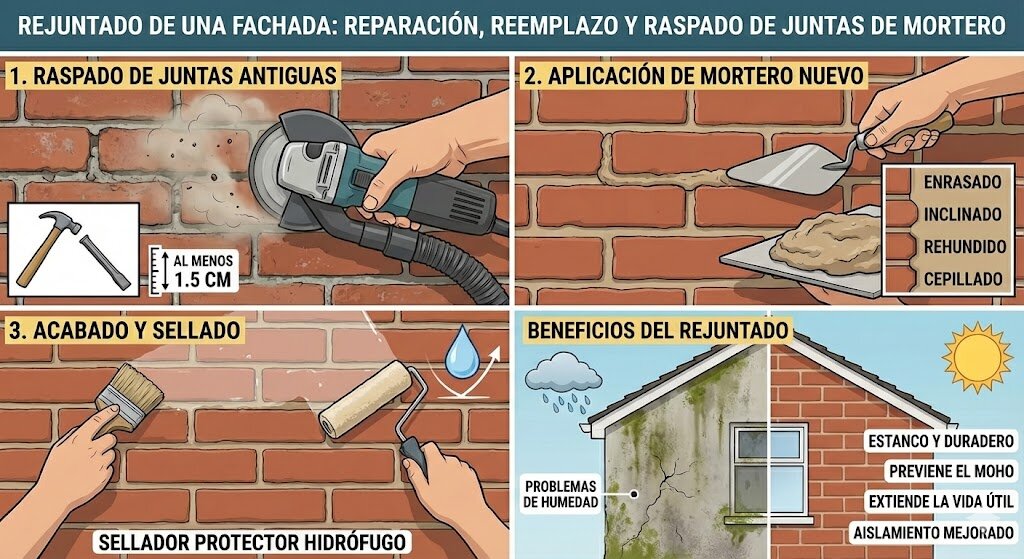 REJUNTADO DE UNA FACHADA: REPARACIÓN, REEMPLAZO Y RASPADO DE JUNTAS DE MORTERO

1. RASPADO DE JUNTAS ANTIGUAS

AL MENOS 1.5 CM

2. APLICACIÓN DE MORTERO NUEVO

ENRASADO
INCLINADO
REHUNDIDO
CEPILLADO

3. ACABADO Y SELLADO

SELLADOR PROTECTOR HIDRÓFUGO

BENEFICIOS DEL REJUNTADO

PROBLEMAS DE HUMEDAD

ESTANCO Y DURADERO
PREVIENE EL MOHO
EXTIENDE LA VIDA ÚTIL
AISLAMIENTO MEJORADO